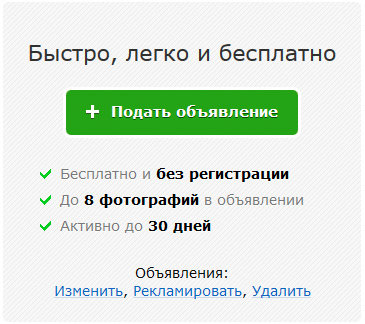 Быстро, легко и бесплатно

+ Подать объявление

Бесплатно и без регистрации
До 8 фотографий в объявлении
Активно до 30 дней

Объявления:
Изменить, Рекламировать, Удалить